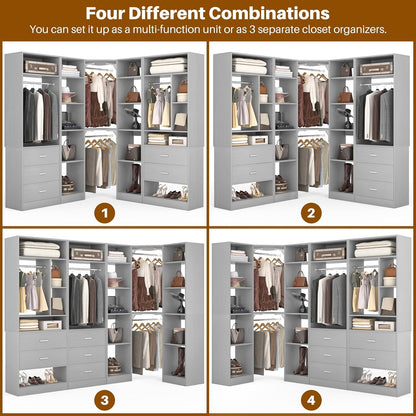 Four Different Combinations
You can set it up as a multi-function unit or as 3 separate closet organizers.

1

2

3

4