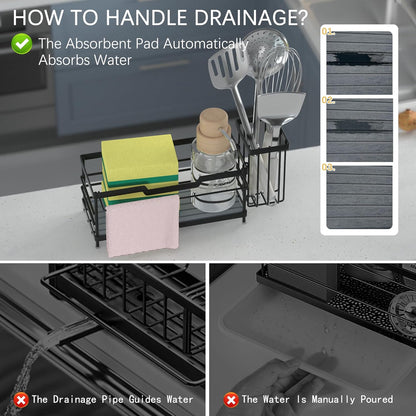 HOW TO HANDLE DRAINAGE?

The Absorbent Pad Automatically Absorbs Water

01.

02.

03.

The Drainage Pipe Guides Water

The Water Is Manually Poured