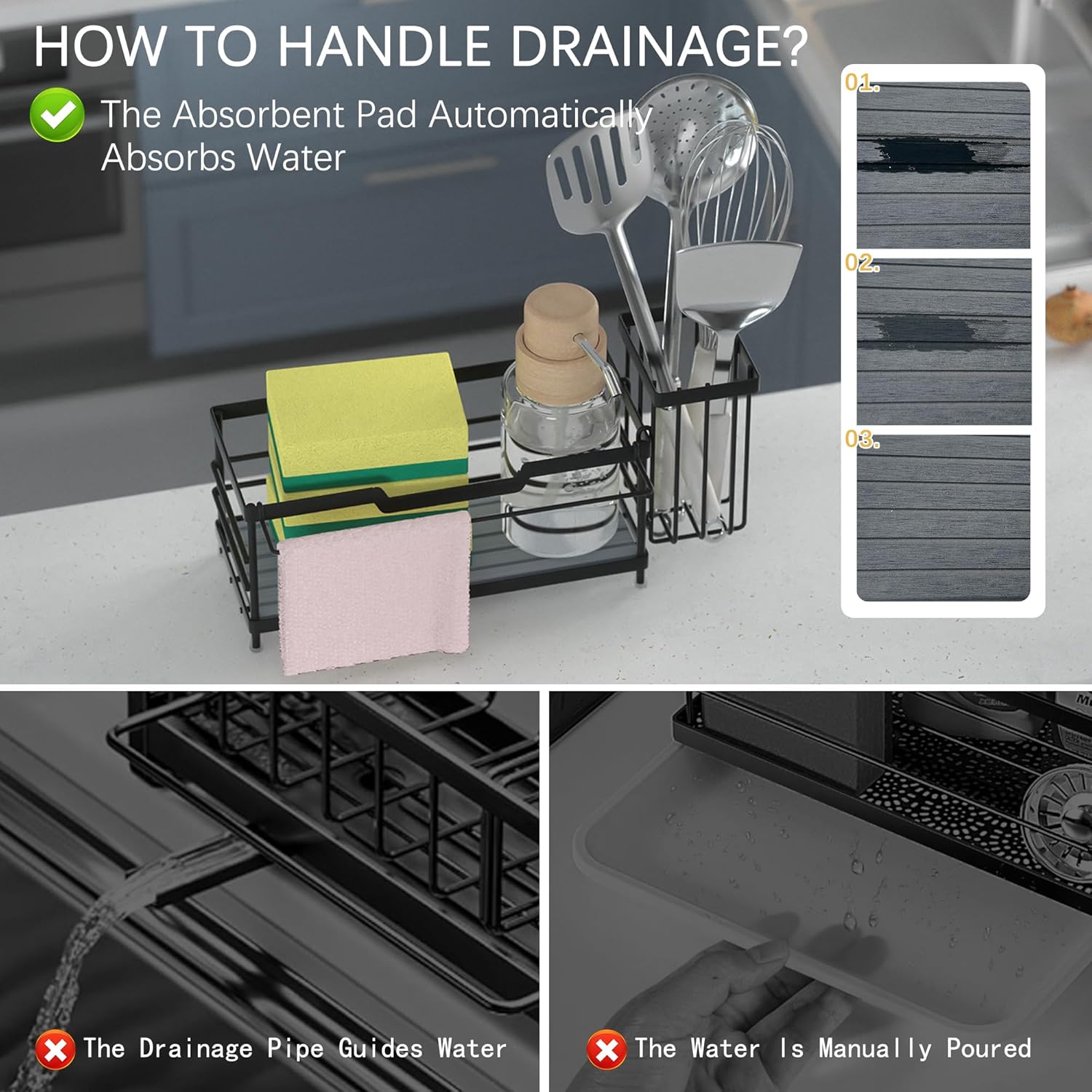 HOW TO HANDLE DRAINAGE?

The Absorbent Pad Automatically Absorbs Water

01.

02.

03.

The Drainage Pipe Guides Water

The Water Is Manually Poured