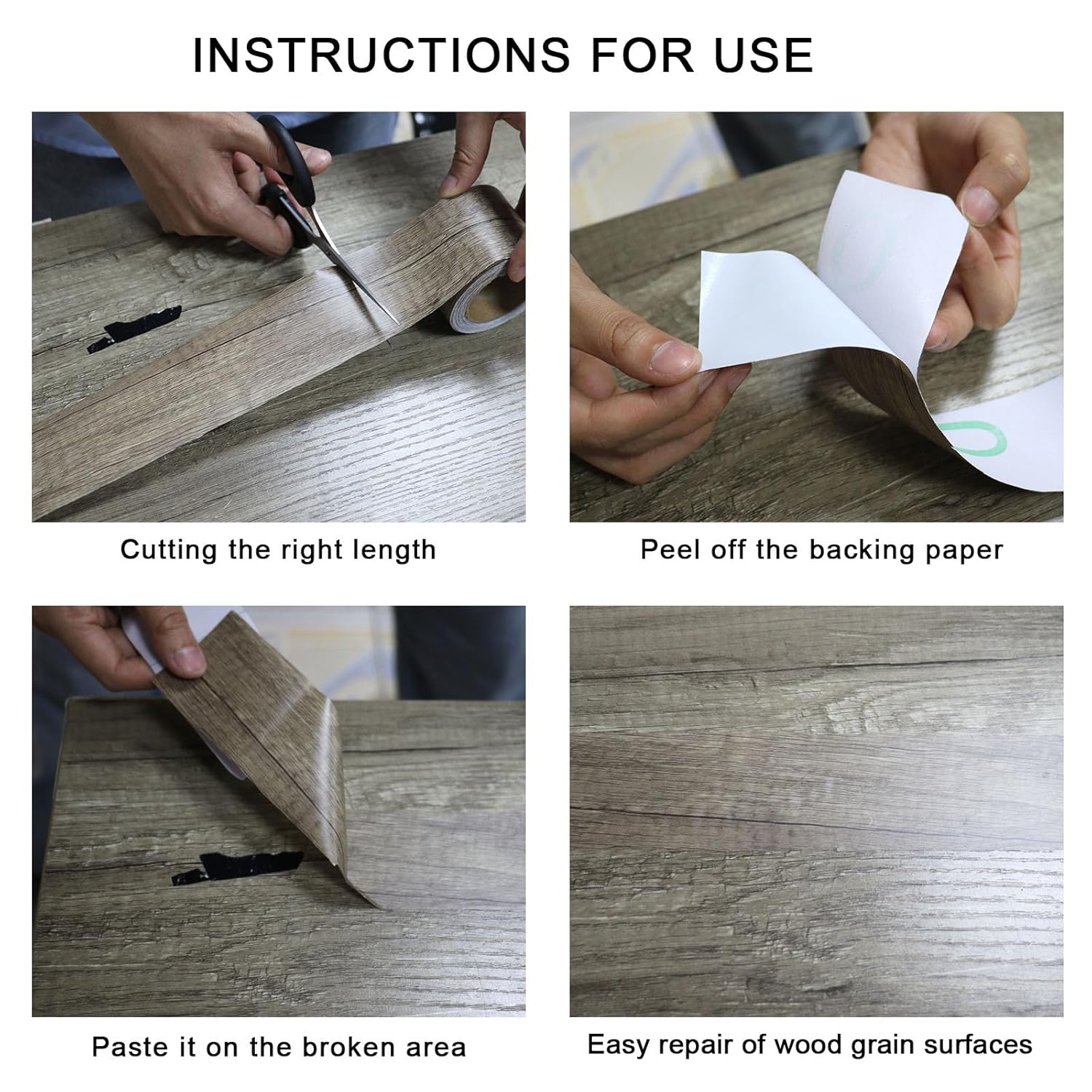 INSTRUCTIONS FOR USE

Cutting the right length

Peel off the backing paper

Paste it on the broken area

Easy repair of wood grain surfaces