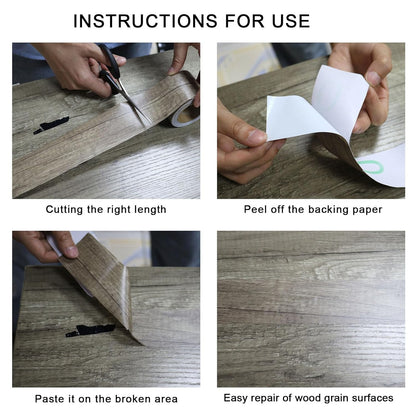 INSTRUCTIONS FOR USE

Cutting the right length

Peel off the backing paper

Paste it on the broken area

Easy repair of wood grain surfaces