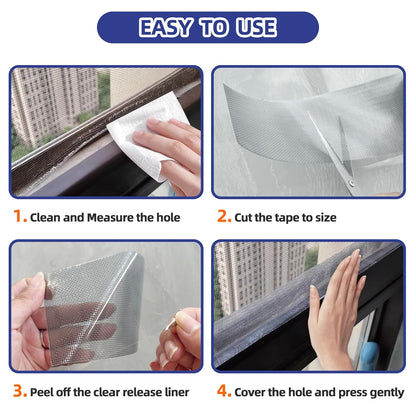 EASY TO USE

1. Clean and Measure the hole

2. Cut the tape to size

3. Peel off the clear release liner

4. Cover the hole and press gently