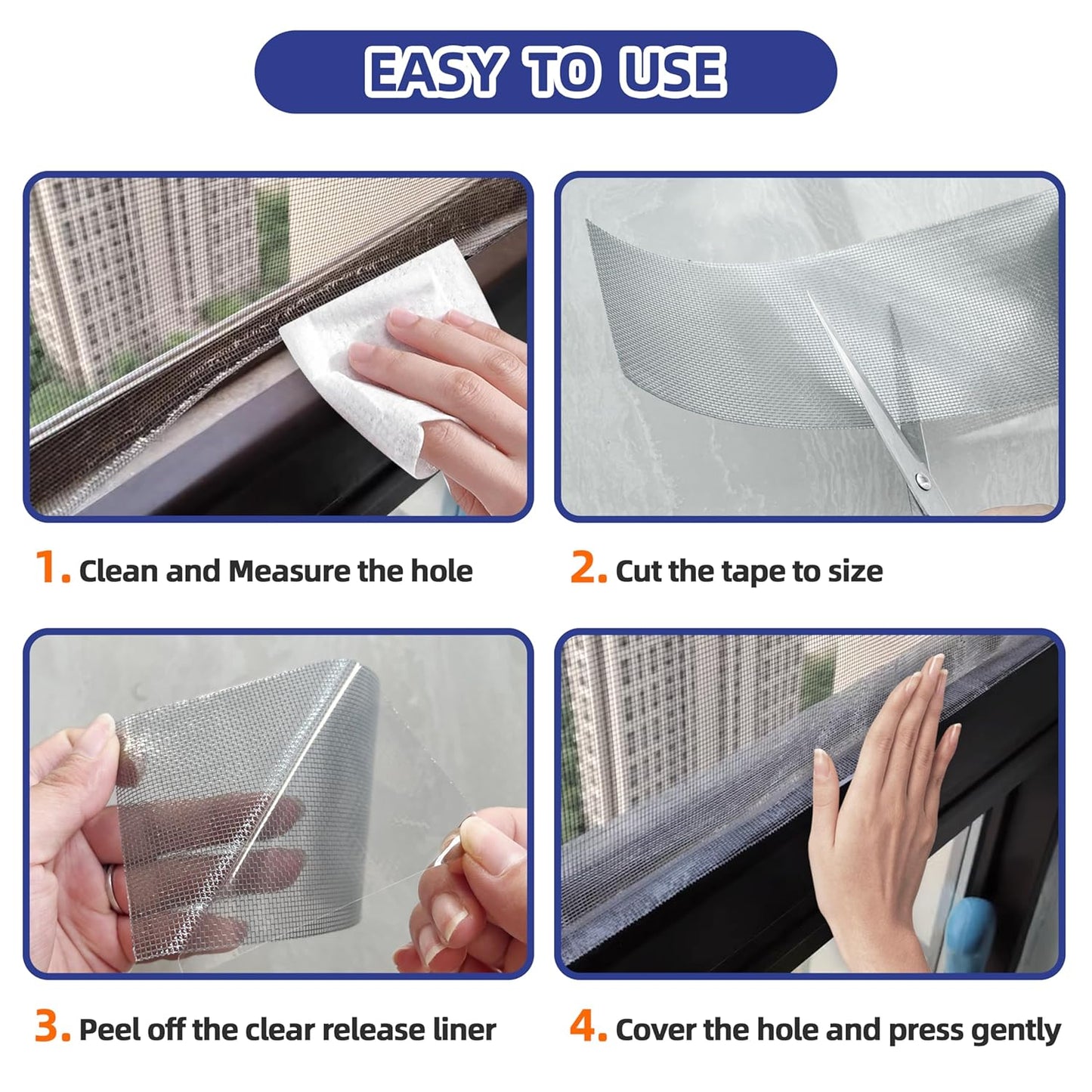 EASY TO USE

1. Clean and Measure the hole

2. Cut the tape to size

3. Peel off the clear release liner

4. Cover the hole and press gently