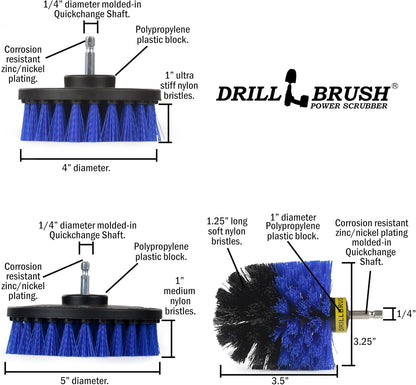 1/4" diameter molded-in Quickchange Shaft.

Polypropylene plastic block.

Corrosion resistant zinc/nickel plating.

1" ultra stiff nylon bristles.

4" diameter.

DRILL BRUSH®
POWER SCRUBBER

1/4" diameter molded-in Quickchange Shaft.

Polypropylene plastic block.

Corrosion resistant zinc/nickel plating.

1" medium nylon bristles.

5" diameter.

1.25" long soft nylon bristles.

1" diameter Polypropylene plastic block.

Corrosion resistant zinc/nickel plating molded-in Quickchange Shaft.

1/4"

3.25"

3.5"