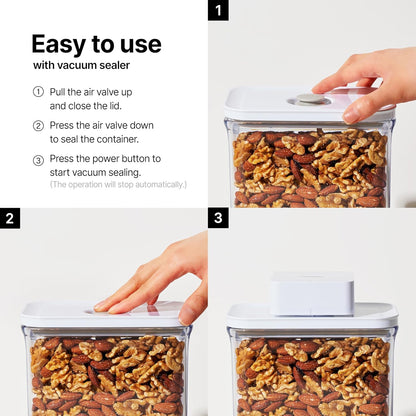 Easy to use
with vacuum sealer

① Pull the air valve up and close the lid.

② Press the air valve down to seal the container.

③ Press the power button to start vacuum sealing.
(The operation will stop automatically.)

1

2

3