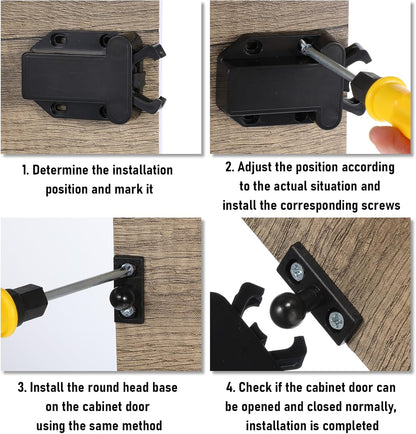 1. Determine the installation position and mark it

2. Adjust the position according to the actual situation and install the corresponding screws

3. Install the round head base on the cabinet door using the same method

4. Check if the cabinet door can be opened and closed normally, installation is completed