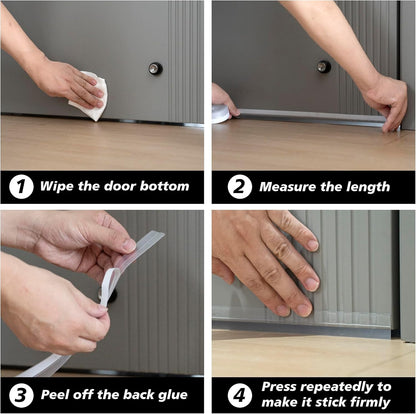 1 Wipe the door bottom

2 Measure the length

3 Peel off the back glue

4 Press repeatedly to make it stick firmly