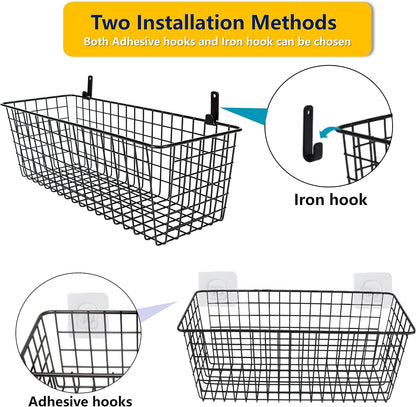 Two Installation Methods
Both Adhesive hooks and Iron hook can be chosen

Iron hook

Adhesive hooks