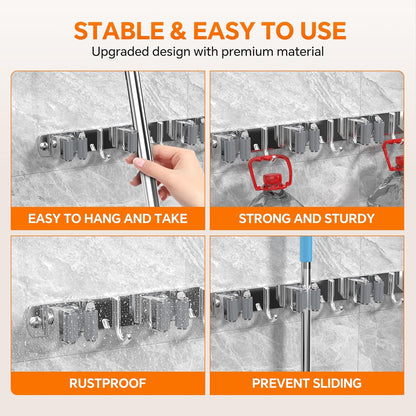 STABLE & EASY TO USE

Upgraded design with premium material

EASY TO HANG AND TAKE

STRONG AND STURDY

RUSTPROOF

PREVENT SLIDING