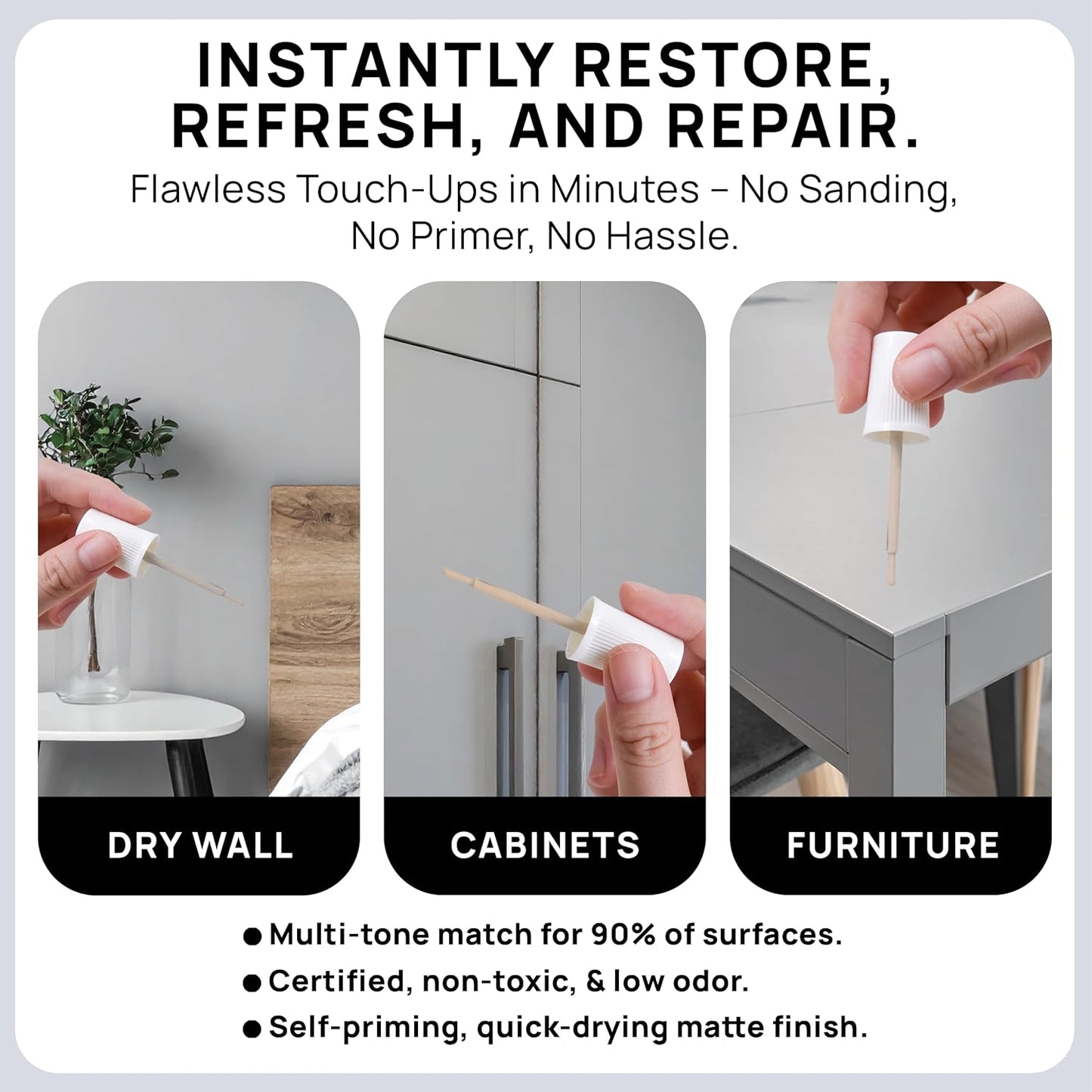 INSTANTLY RESTORE, REFRESH, AND REPAIR.

Flawless Touch-Ups in Minutes – No Sanding, No Primer, No Hassle.

DRY WALL

CABINETS

FURNITURE

● Multi-tone match for 90% of surfaces.
● Certified, non-toxic, & low odor.
● Self-priming, quick-drying matte finish.