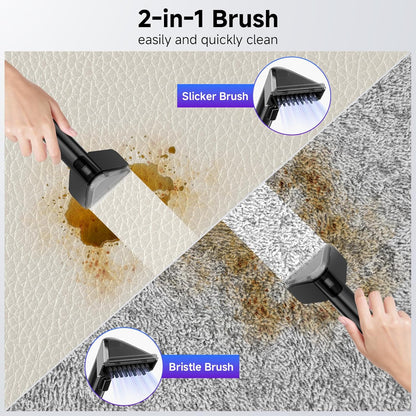 2-in-1 Brush
easily and quickly clean

Slicker Brush

Bristle Brush