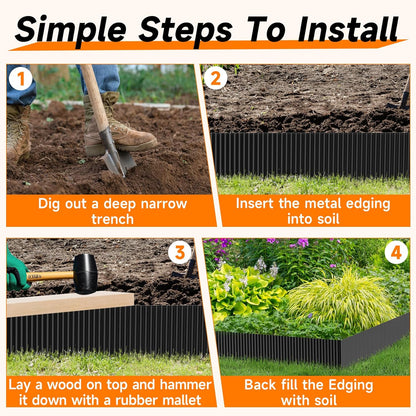 Simple Steps To Install

1

Dig out a deep narrow trench

2

Insert the metal edging into soil

3

Lay a wood on top and hammer it down with a rubber mallet

4

Back fill the Edging with soil