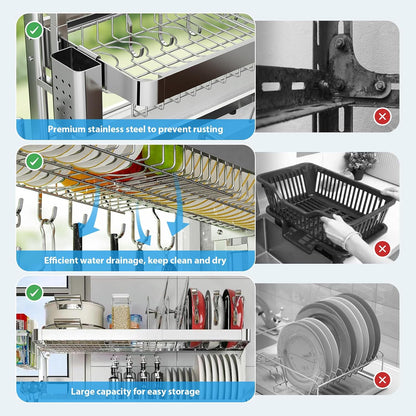 Premium stainless steel to prevent rusting

Efficient water drainage, keep clean and dry

Large capacity for easy storage