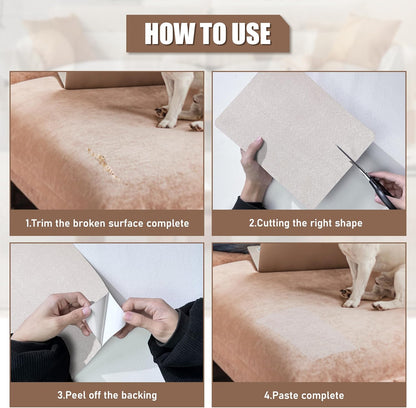 HOW TO USE

1.Trim the broken surface complete

2.Cutting the right shape

3.Peel off the backing

4.Paste complete