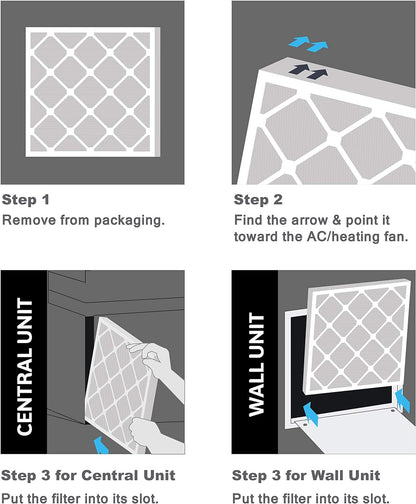 Step 1
Remove from packaging.

Step 2
Find the arrow & point it toward the AC/heating fan.

CENTRAL UNIT

Step 3 for Central Unit
Put the filter into its slot.

WALL UNIT

Step 3 for Wall Unit
Put the filter into its slot.