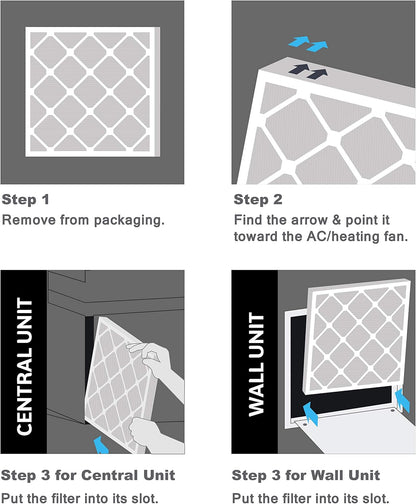 Step 1
Remove from packaging.

Step 2
Find the arrow & point it toward the AC/heating fan.

CENTRAL UNIT

Step 3 for Central Unit
Put the filter into its slot.

WALL UNIT

Step 3 for Wall Unit
Put the filter into its slot.