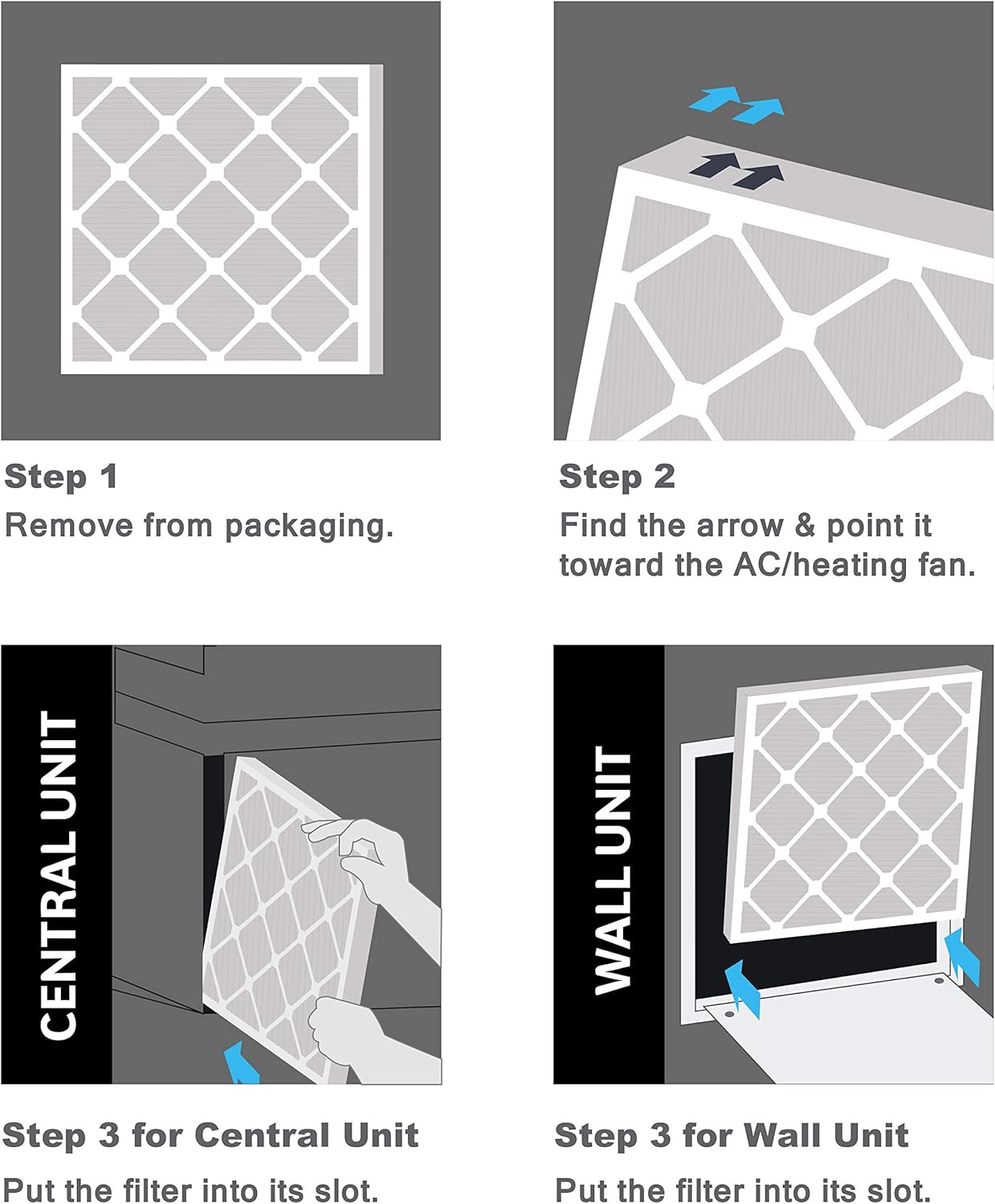 Step 1
Remove from packaging.

Step 2
Find the arrow & point it toward the AC/heating fan.

CENTRAL UNIT

Step 3 for Central Unit
Put the filter into its slot.

WALL UNIT

Step 3 for Wall Unit
Put the filter into its slot.