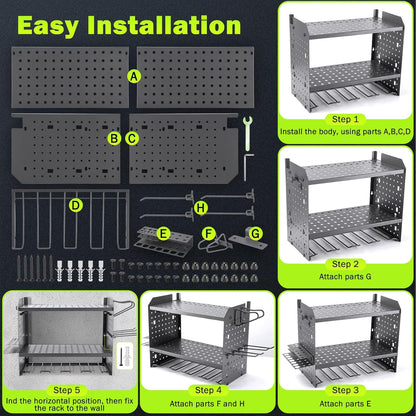 Easy Installation

A

B C

D

H

E F G

Step 1
Install the body, using parts A,B,C,D

Step 2
Attach parts G

Step 5
Ind the horizontal position, then fix the rack to the wall

Step 4
Attach parts F and H

Step 3
Attach parts E