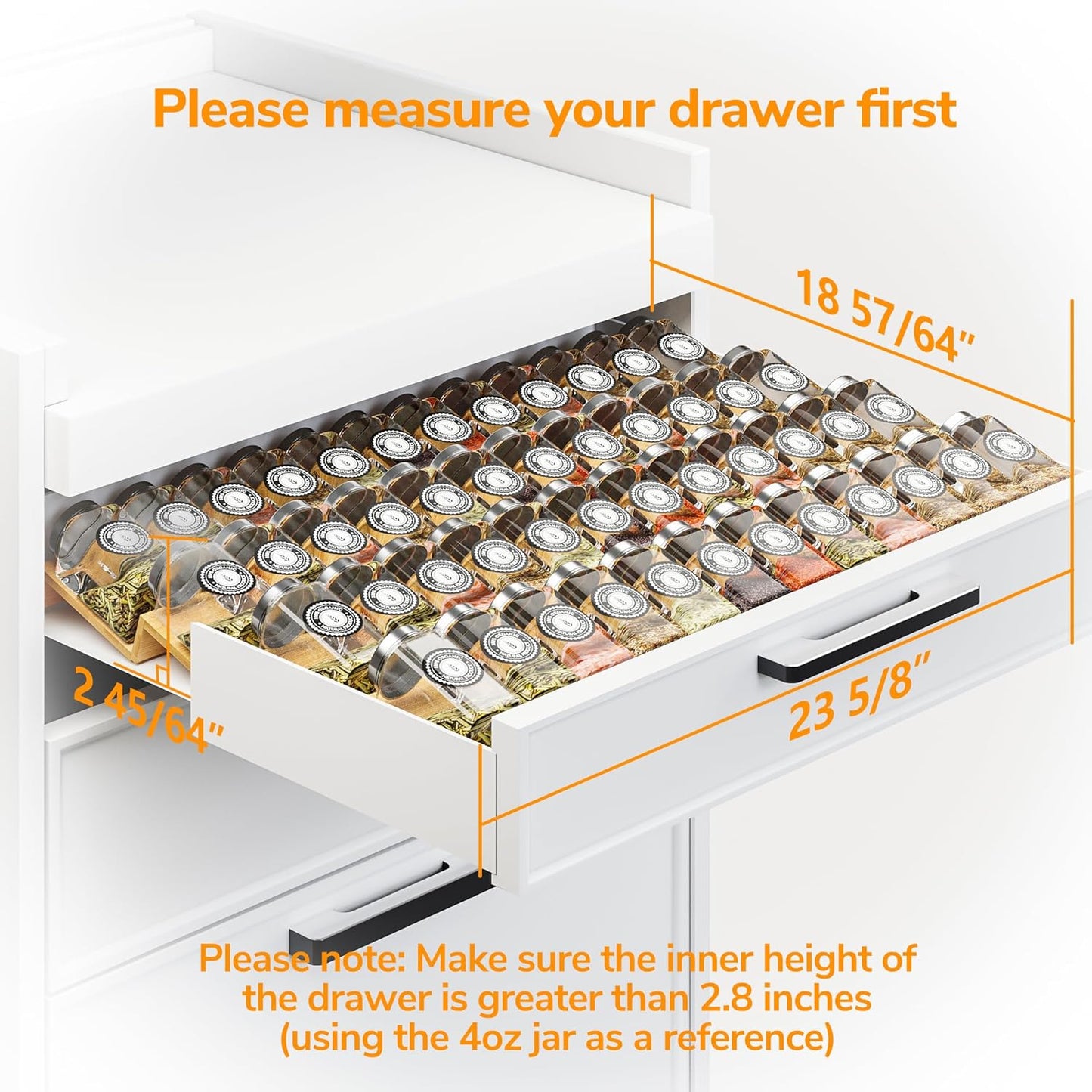 Please measure your drawer first

18 57/64"

23 5/8"

2 45/64"

Please note: Make sure the inner height of the drawer is greater than 2.8 inches (using the 4oz jar as a reference)