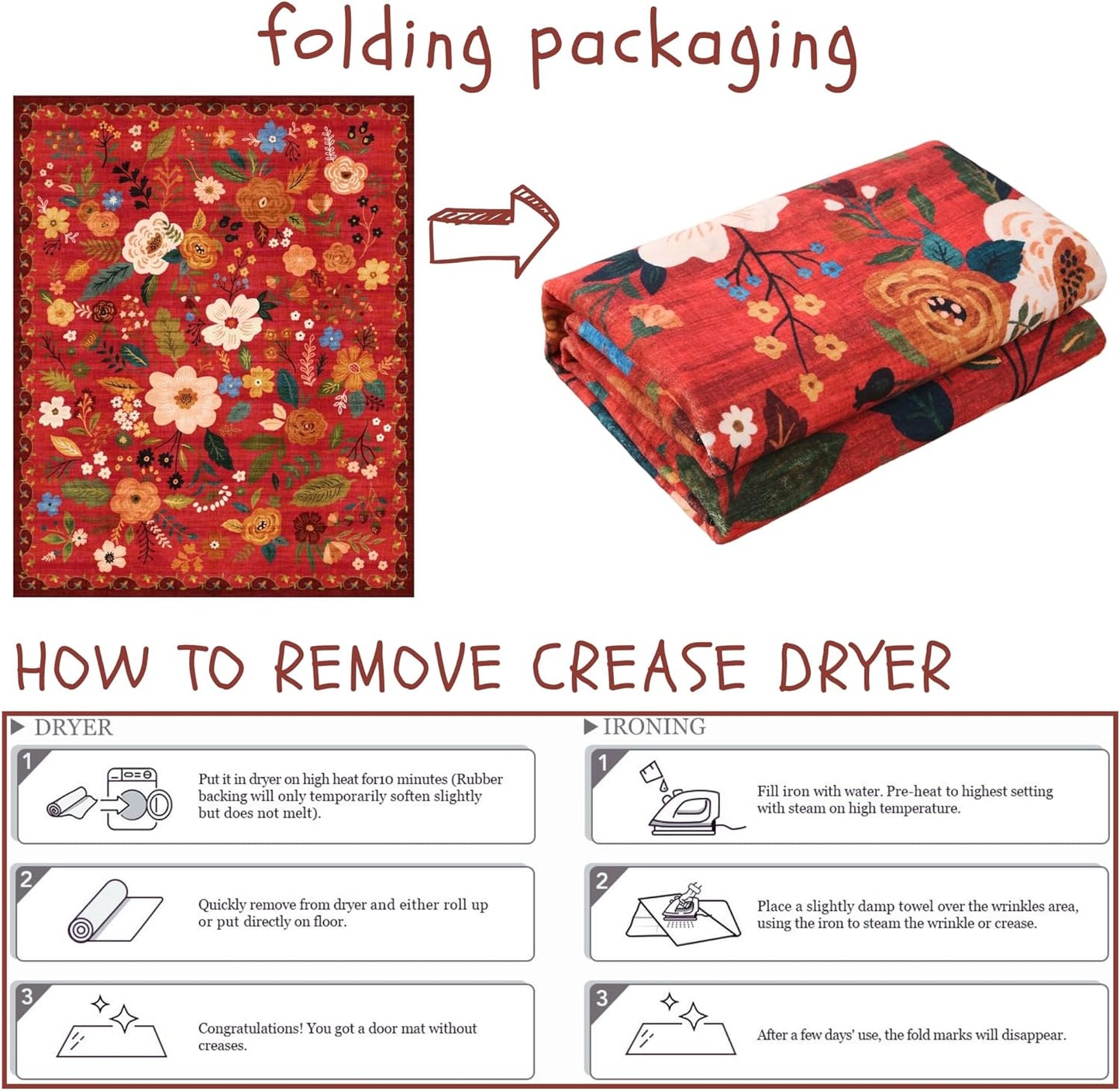 folding packaging

HOW TO REMOVE CREASE DRYER

▶ DRYER

1

Put it in dryer on high heat for10 minutes (Rubber backing will only temporarily soften slightly but does not melt).

2

Quickly remove from dryer and either roll up or put directly on floor.

3

Congratulations! You got a door mat without creases.

▶ IRONING

1

Fill iron with water. Pre-heat to highest setting with steam on high temperature.

2

Place a slightly damp towel over the wrinkles area, using the iron to steam the wrinkle or crease.

3

After a few days' use, the fold marks will disappear.