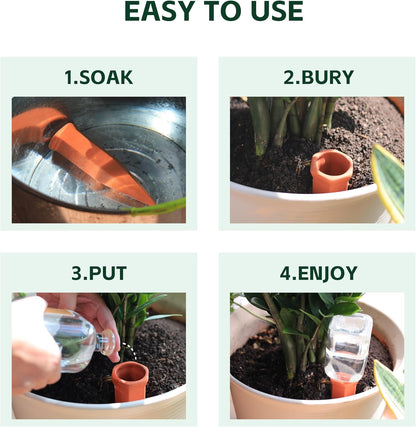 EASY TO USE

1.SOAK

2.BURY

3.PUT

4.ENJOY