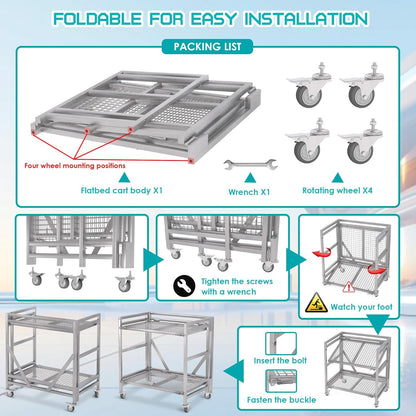 FOLDABLE FOR EASY INSTALLATION

PACKING LIST

Four wheel mounting positions

Flatbed cart body X1

Wrench X1

Rotating wheel X4

Tighten the screws with a wrench

Watch your foot

Insert the bolt

Fasten the buckle