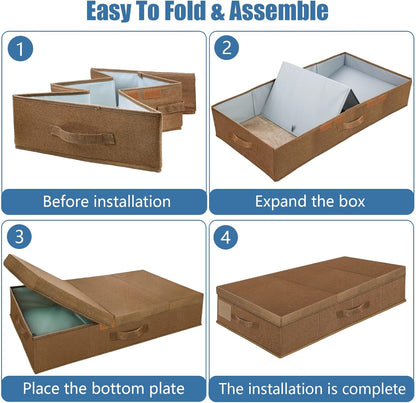 Easy To Fold & Assemble

1

Before installation

2

Expand the box

3

Place the bottom plate

4

The installation is complete