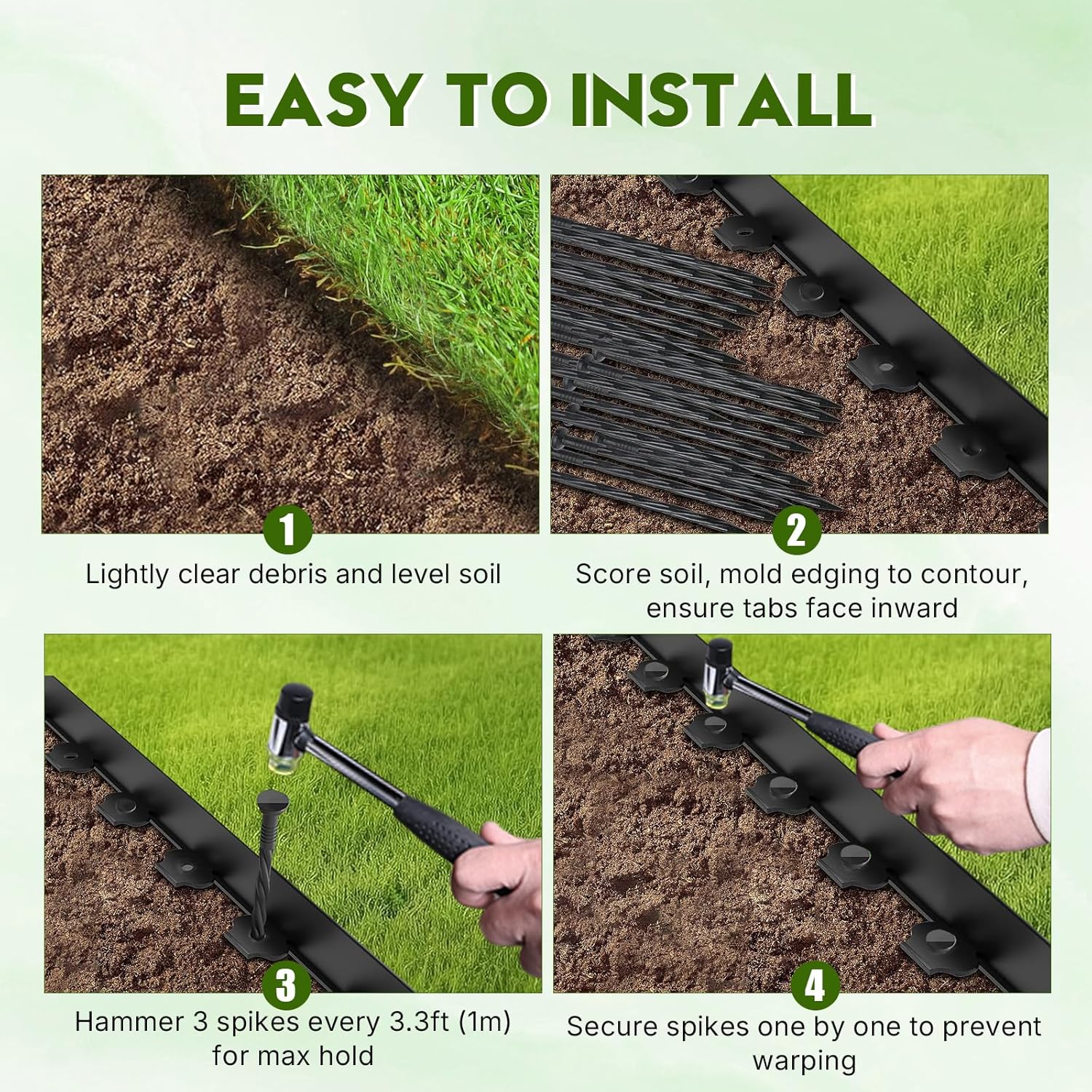 EASY TO INSTALL

1
Lightly clear debris and level soil

2
Score soil, mold edging to contour, ensure tabs face inward

3
Hammer 3 spikes every 3.3ft (1m) for max hold

4
Secure spikes one by one to prevent warping