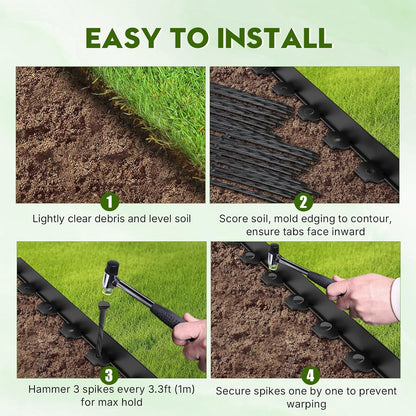 EASY TO INSTALL

1
Lightly clear debris and level soil

2
Score soil, mold edging to contour, ensure tabs face inward

3
Hammer 3 spikes every 3.3ft (1m) for max hold

4
Secure spikes one by one to prevent warping