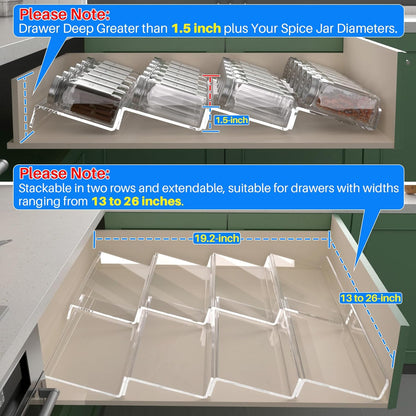 Please Note:
Drawer Deep Greater than 1.5 inch plus Your Spice Jar Diameters.

1.5-inch

Please Note:
Stackable in two rows and extendable, suitable for drawers with widths ranging from 13 to 26 inches.

19.2-inch

13 to 26-inch