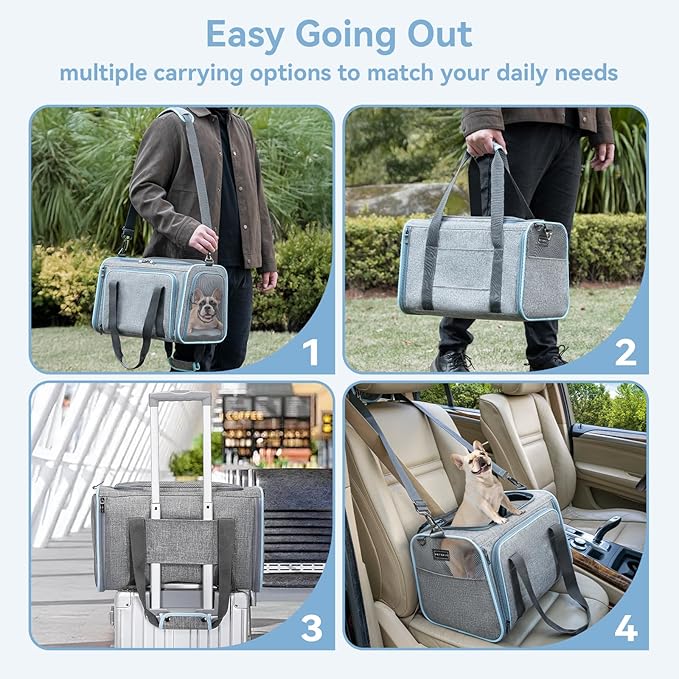 Easy Going Out
multiple carrying options to match your daily needs

1

2

COFFEE

3

4