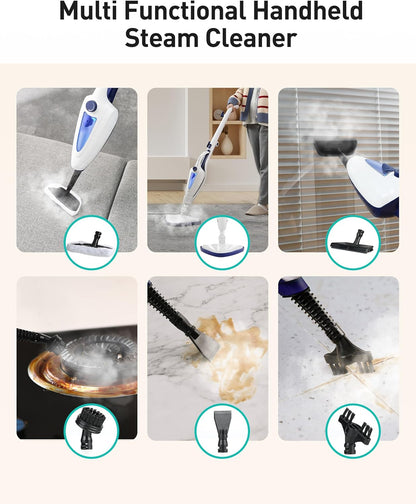 Multi Functional Handheld Steam Cleaner