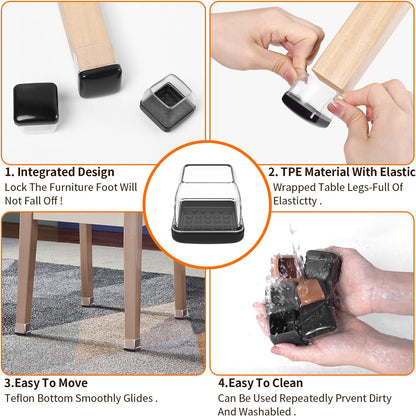 1. Integrated Design
Lock The Furniture Foot Will Not Fall Off !

2. TPE Material With Elastic
Wrapped Table Legs-Full Of Elastictty .

3.Easy To Move
Teflon Bottom Smoothly Glides .

4.Easy To Clean
Can Be Used Repeatedly Prvent Dirty And Washabled .