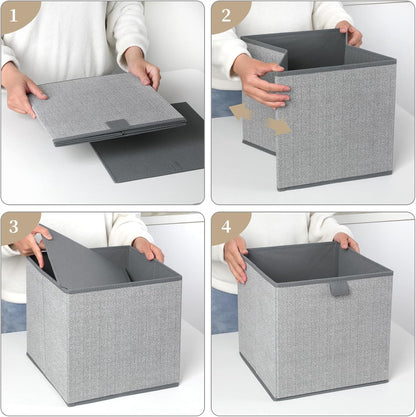 1

2

3

4