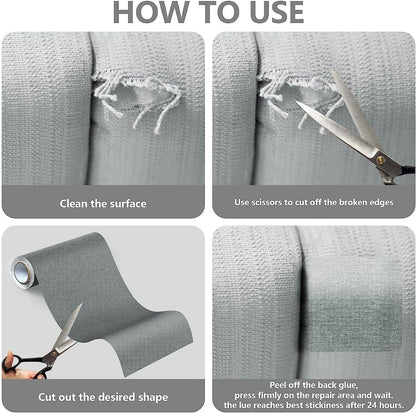 HOW TO USE

Clean the surface

Use scissors to cut off the broken edges

Cut out the desired shape

Peel off the back glue,
press firmly on the repair area and wait.
the lue reaches best stickiness after 24 hours.