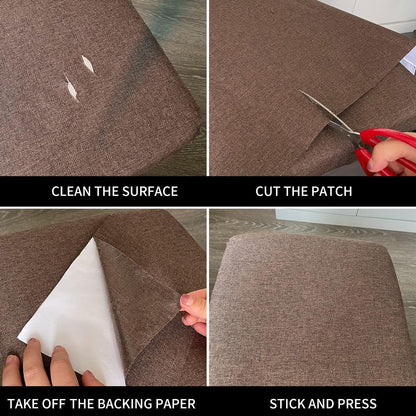 CLEAN THE SURFACE

CUT THE PATCH

TAKE OFF THE BACKING PAPER

STICK AND PRESS