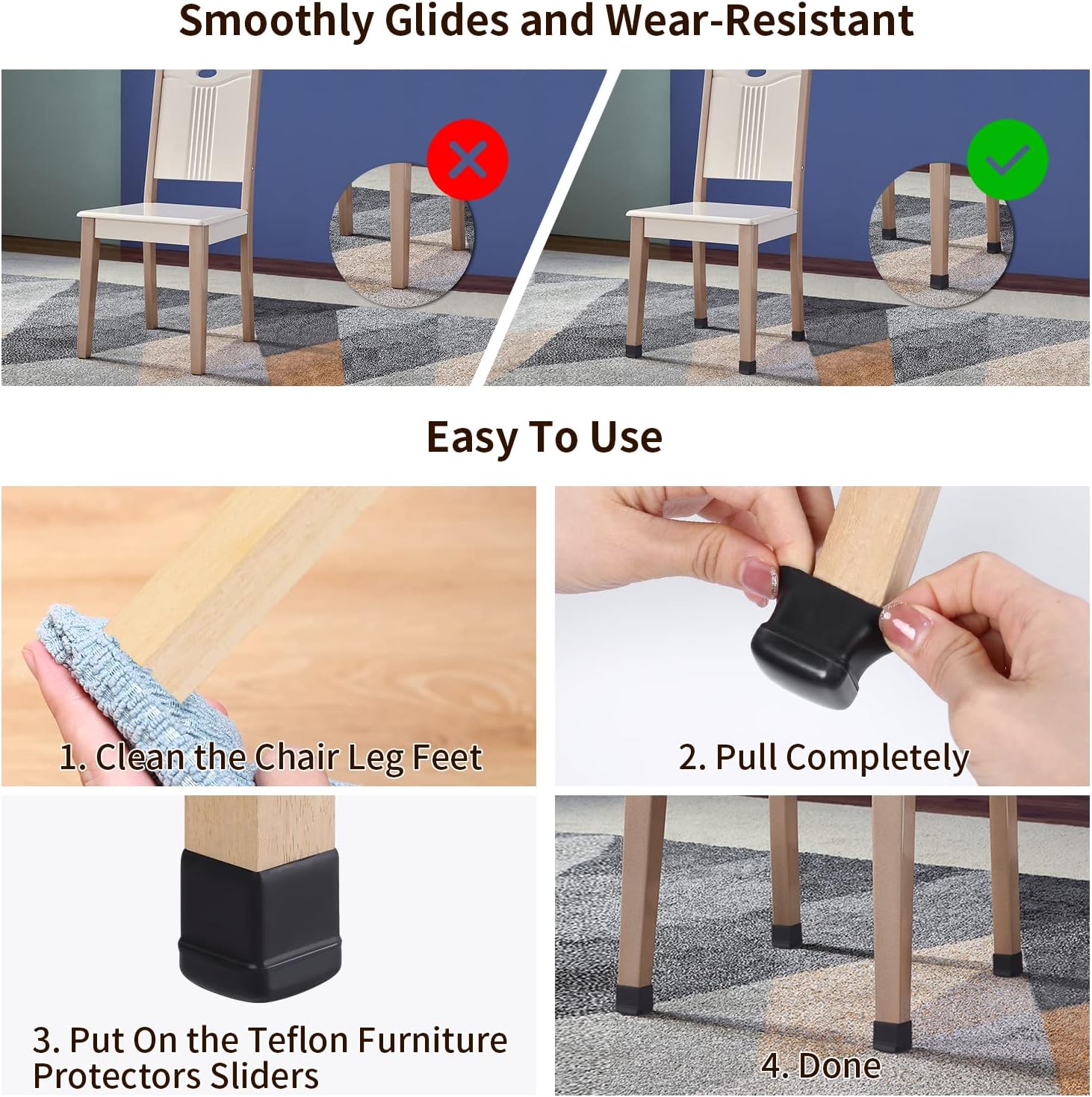 Smoothly Glides and Wear-Resistant

Easy To Use

1. Clean the Chair Leg Feet

2. Pull Completely

3. Put On the Teflon Furniture Protectors Sliders

4. Done