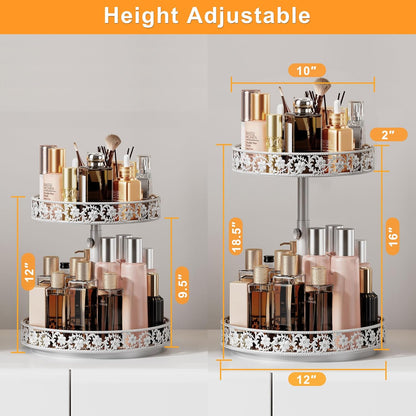 Height Adjustable

12"

9.5"

10"

2"

18.5"

16"

12"