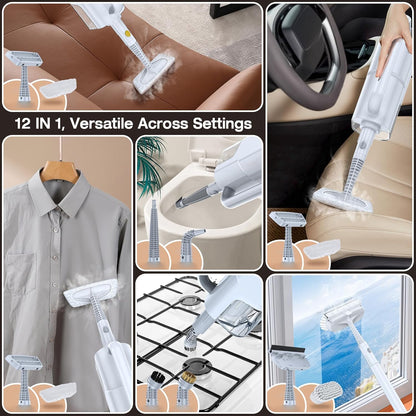 12 IN 1, Versatile Across Settings