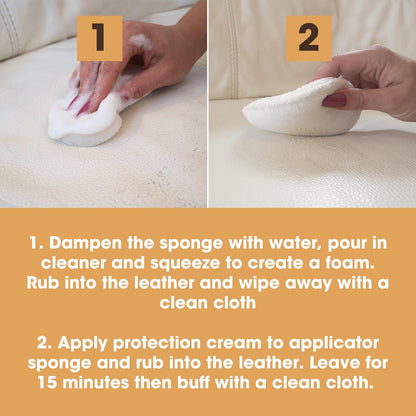 1

2

1. Dampen the sponge with water, pour in cleaner and squeeze to create a foam. Rub into the leather and wipe away with a clean cloth

2. Apply protection cream to applicator sponge and rub into the leather. Leave for 15 minutes then buff with a clean cloth.