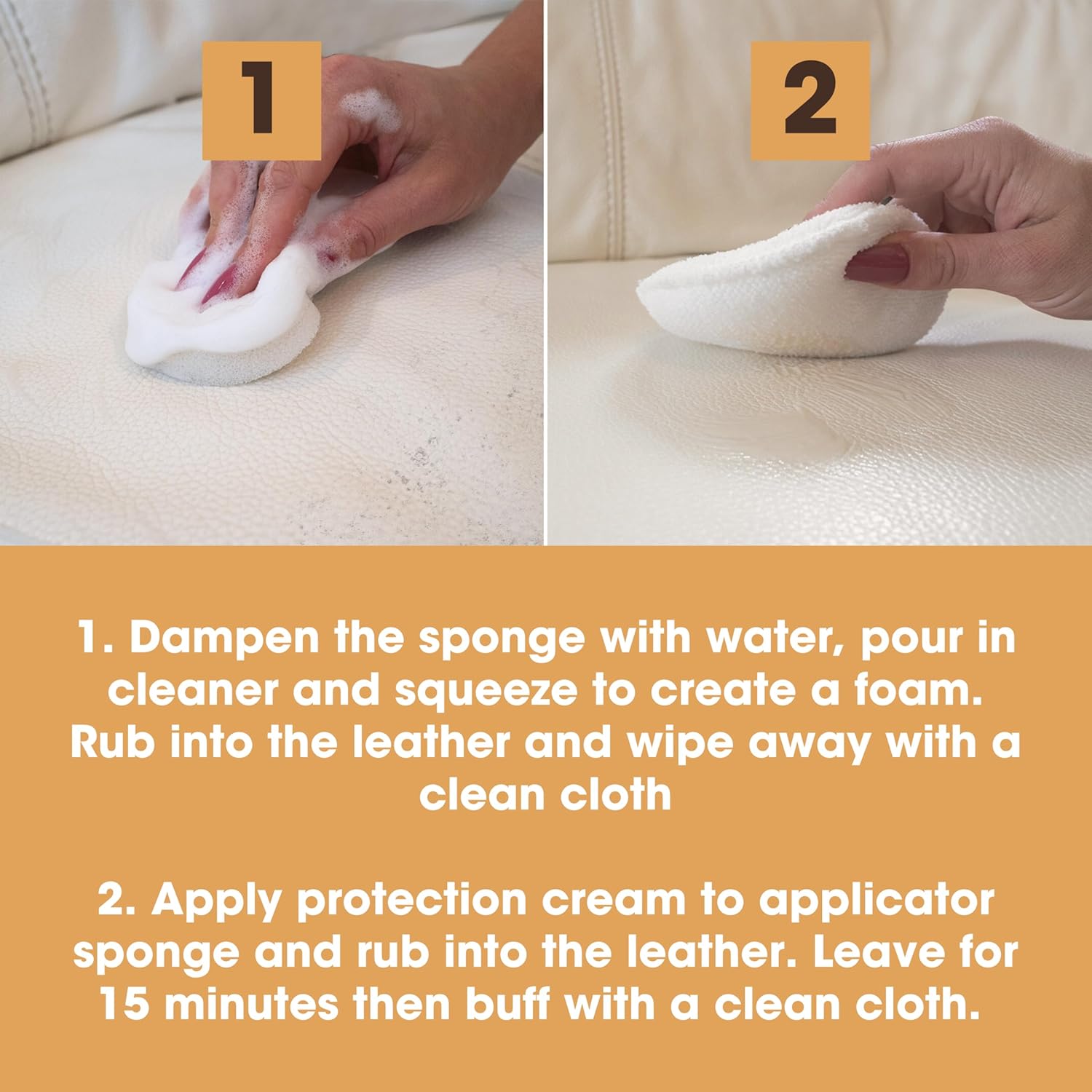 1

2

1. Dampen the sponge with water, pour in cleaner and squeeze to create a foam. Rub into the leather and wipe away with a clean cloth

2. Apply protection cream to applicator sponge and rub into the leather. Leave for 15 minutes then buff with a clean cloth.