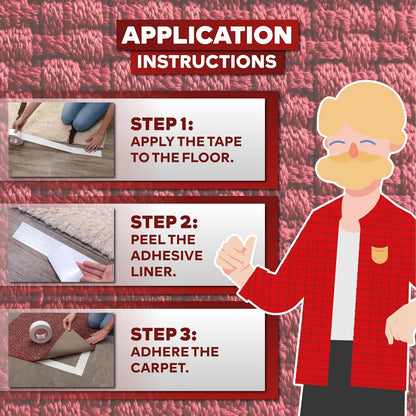 APPLICATION
INSTRUCTIONS

STEP 1:
APPLY THE TAPE TO THE FLOOR.

STEP 2:
PEEL THE ADHESIVE LINER.

STEP 3:
ADHERE THE CARPET.