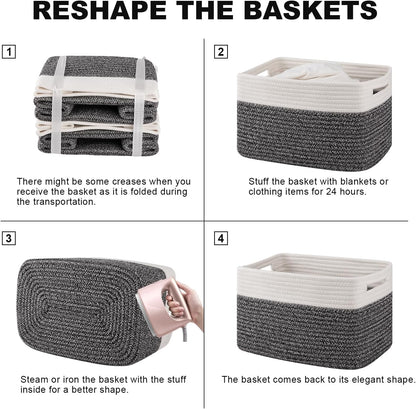 RESHAPE THE BASKETS

1

There might be some creases when you receive the basket as it is folded during the transportation.

2

Stuff the basket with blankets or clothing items for 24 hours.

3

Steam or iron the basket with the stuff inside for a better shape.

4

The basket comes back to its elegant shape.