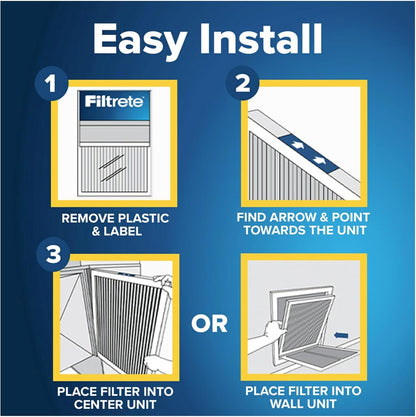 Easy Install

1

Filtrete

REMOVE PLASTIC & LABEL

2

FIND ARROW & POINT TOWARDS THE UNIT

3

PLACE FILTER INTO CENTER UNIT

OR

PLACE FILTER INTO WALL UNIT