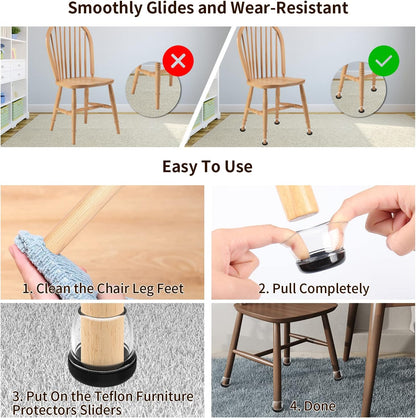 Smoothly Glides and Wear-Resistant

Easy To Use

1. Clean the Chair Leg Feet

2. Pull Completely

3. Put On the Teflon Furniture Protectors Sliders

4. Done