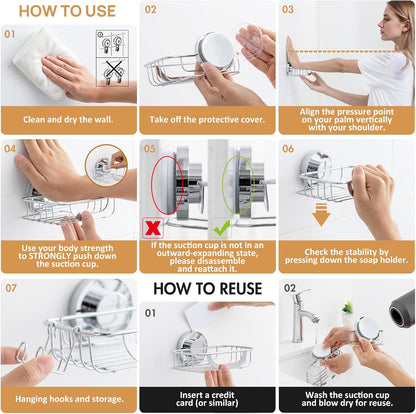 HOW TO USE

01

Clean and dry the wall.

02

Take off the protective cover.

03

Align the pressure point on your palm vertically with your shoulder.

04

Use your body strength to STRONGLY push down the suction cup.

05

If the suction cup is not in an outward-expanding state, please disassemble and reattach it.

06

Check the stability by pressing down the soap holder.

07

Hanging hooks and storage.

HOW TO REUSE

01

Insert a credit card (or similar)

02

Wash the suction cup and blow dry for reuse.