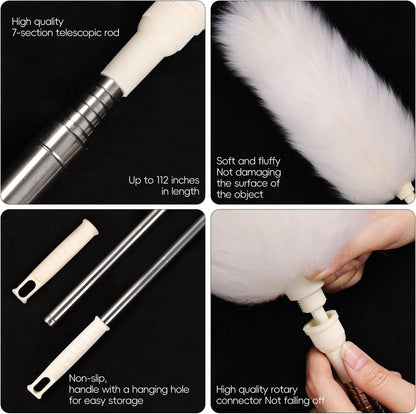 High quality
7-section telescopic rod

Up to 112 inches
in length

Soft and fluffy
Not damaging
the surface of
the object

Non-slip,
handle with a hanging hole
for easy storage

High quality rotary
connector Not falling off