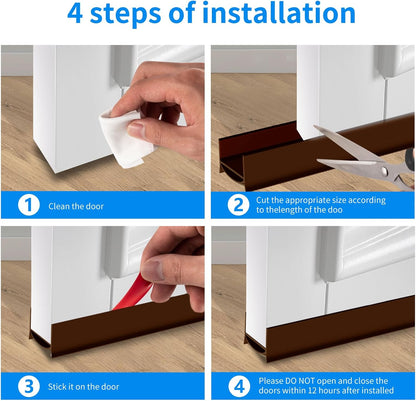 4 steps of installation

1 Clean the door

2 Cut the appropriate size according to thelength of the doo

3 Stick it on the door

4 Please DO NOT open and close the doors within 12 hours after installed