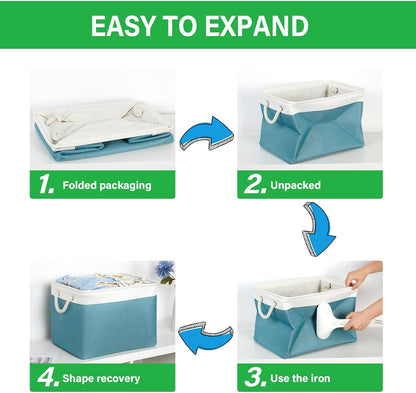 EASY TO EXPAND

1. Folded packaging

2. Unpacked

3. Use the iron

4. Shape recovery