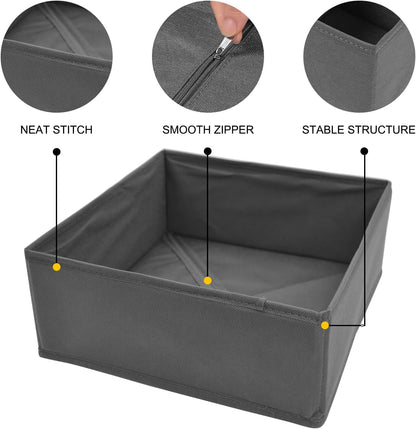 NEAT STITCH

SMOOTH ZIPPER

STABLE STRUCTURE